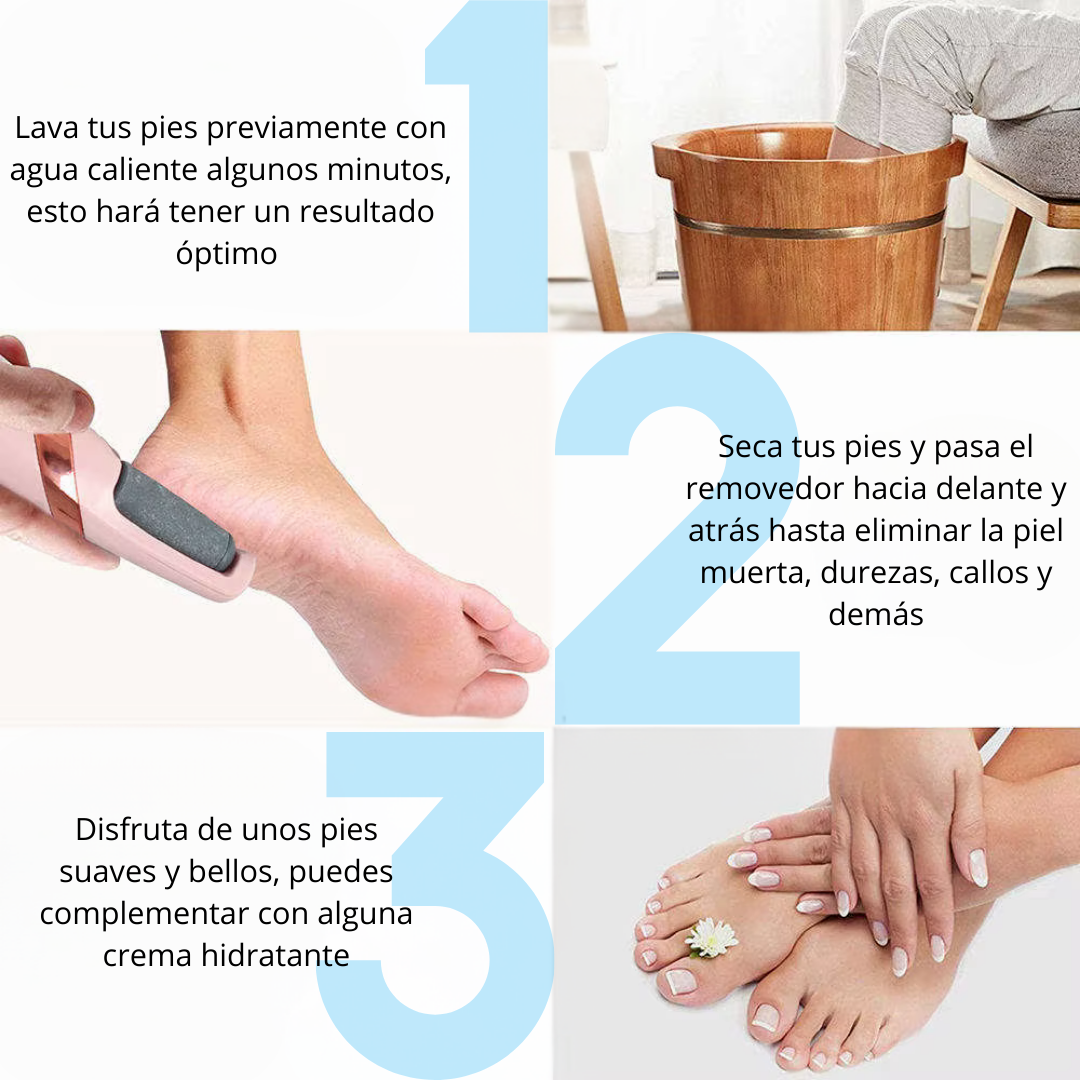 1

Lava tus pies previamente con agua caliente algunos minutos, esto hará tener un resultado óptimo

2

Seca tus pies y pasa el removedor hacia delante y atrás hasta eliminar la piel muerta, durezas, callos y demás

3

Disfruta de unos pies suaves y bellos, puedes complementar con alguna crema hidratante