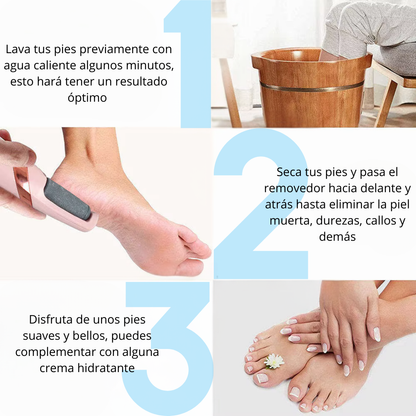 1

Lava tus pies previamente con agua caliente algunos minutos, esto hará tener un resultado óptimo

2

Seca tus pies y pasa el removedor hacia delante y atrás hasta eliminar la piel muerta, durezas, callos y demás

3

Disfruta de unos pies suaves y bellos, puedes complementar con alguna crema hidratante